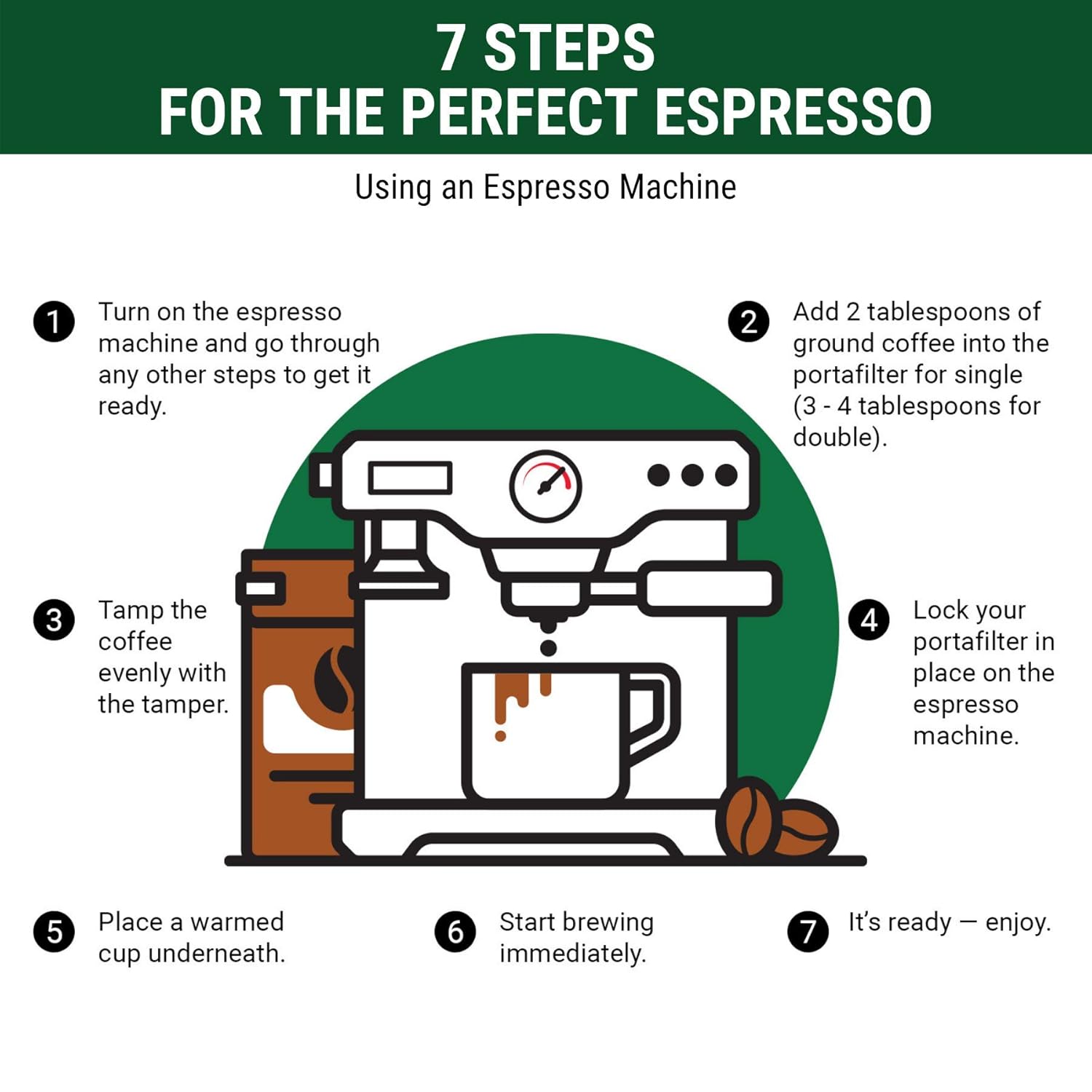 7 STEPS
FOR THE PERFECT ESPRESSO

Using an Espresso Machine

1 Turn on the espresso machine and go through any other steps to get it ready.

2 Add 2 tablespoons of ground coffee into the portafilter for single (3 - 4 tablespoons for double).

3 Tamp the coffee evenly with the tamper.

4 Lock your portafilter in place on the espresso machine.

5 Place a warmed cup underneath.

6 Start brewing immediately.

7 It's ready — enjoy.