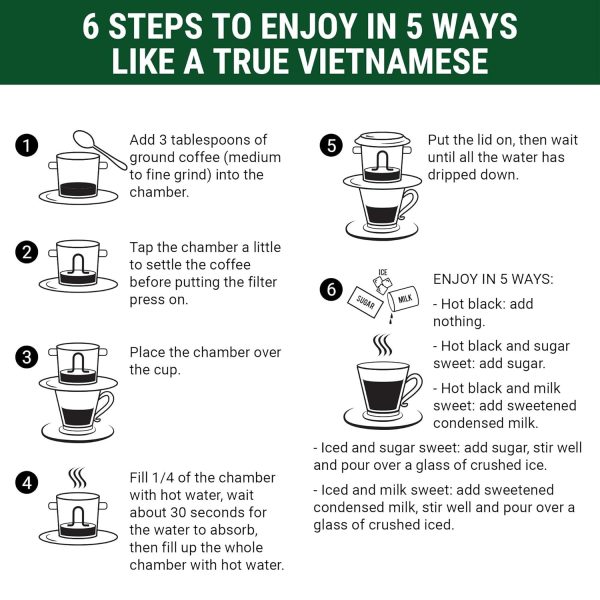 6 STEPS TO ENJOY IN 5 WAYS LIKE A TRUE VIETNAMESE

1 Add 3 tablespoons of ground coffee (medium to fine grind) into the chamber.

2 Tap the chamber a little to settle the coffee before putting the filter press on.

3 Place the chamber over the cup.

4 Fill 1/4 of the chamber with hot water, wait about 30 seconds for the water to absorb, then fill up the whole chamber with hot water.

5 Put the lid on, then wait until all the water has dripped down.

6 ICE SUGAR MILK

ENJOY IN 5 WAYS:

- Hot black: add nothing.

- Hot black and sugar sweet: add sugar.

- Hot black and milk sweet: add sweetened condensed milk.

- Iced and sugar sweet: add sugar, stir well and pour over a glass of crushed ice.

- Iced and milk sweet: add sweetened condensed milk, stir well and pour over a glass of crushed iced.