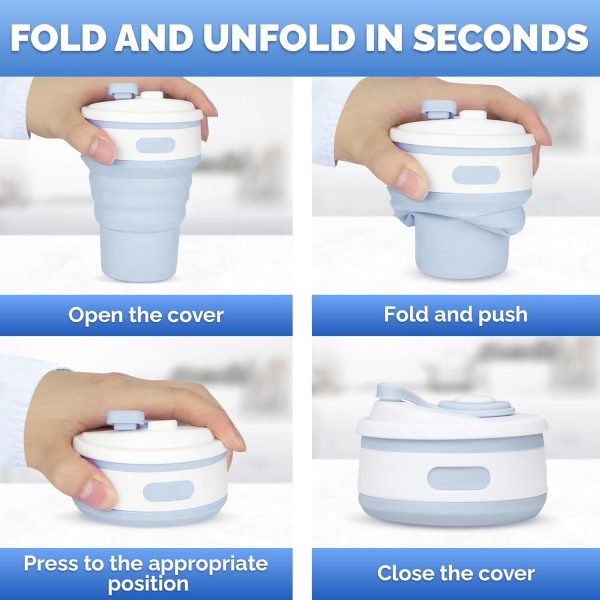 FOLD AND UNFOLD IN SECONDS

Open the cover

Fold and push

Press to the appropriate position

Close the cover