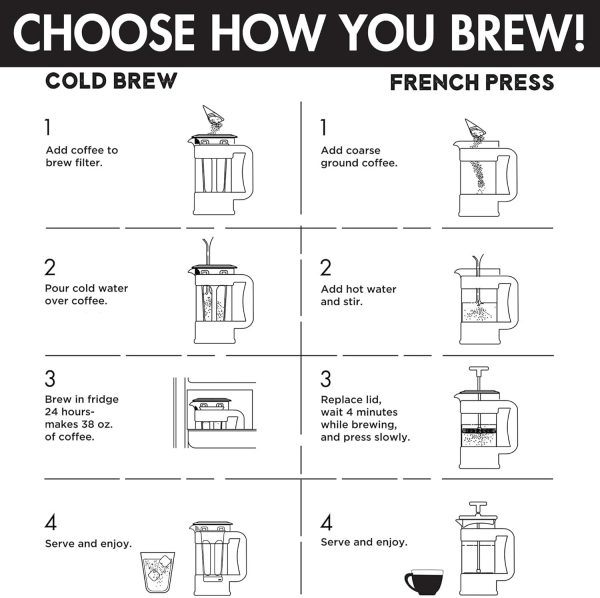 CHOOSE HOW YOU BREW!

COLD BREW

1
Add coffee to brew filter.

2
Pour cold water over coffee.

3
Brew in fridge 24 hours- makes 38 oz. of coffee.

4
Serve and enjoy.

FRENCH PRESS

1
Add coarse ground coffee.

2
Add hot water and stir.

3
Replace lid, wait 4 minutes while brewing, and press slowly.

4
Serve and enjoy.