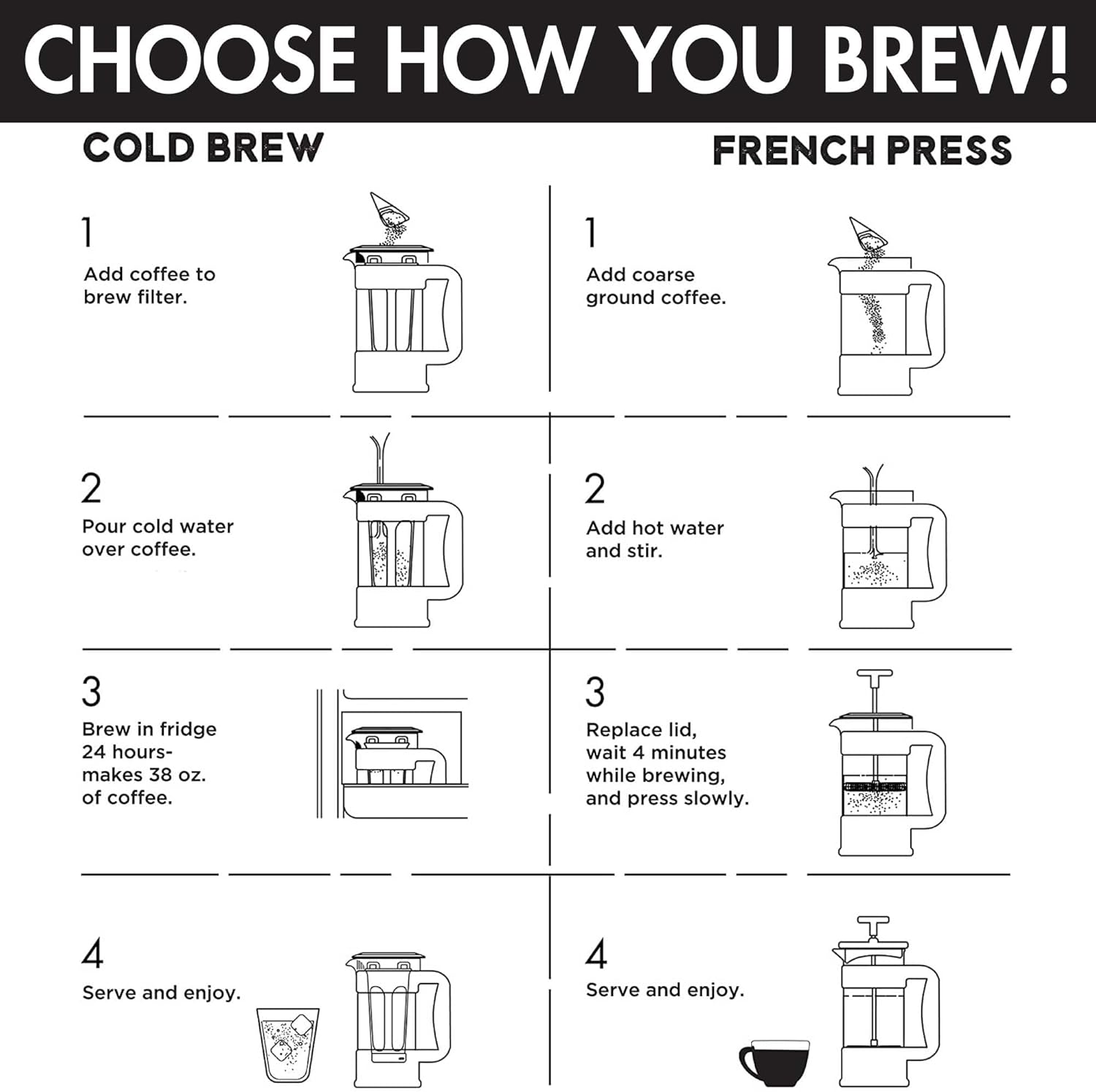 CHOOSE HOW YOU BREW!

COLD BREW

1
Add coffee to brew filter.

2
Pour cold water over coffee.

3
Brew in fridge 24 hours- makes 38 oz. of coffee.

4
Serve and enjoy.

FRENCH PRESS

1
Add coarse ground coffee.

2
Add hot water and stir.

3
Replace lid, wait 4 minutes while brewing, and press slowly.

4
Serve and enjoy.